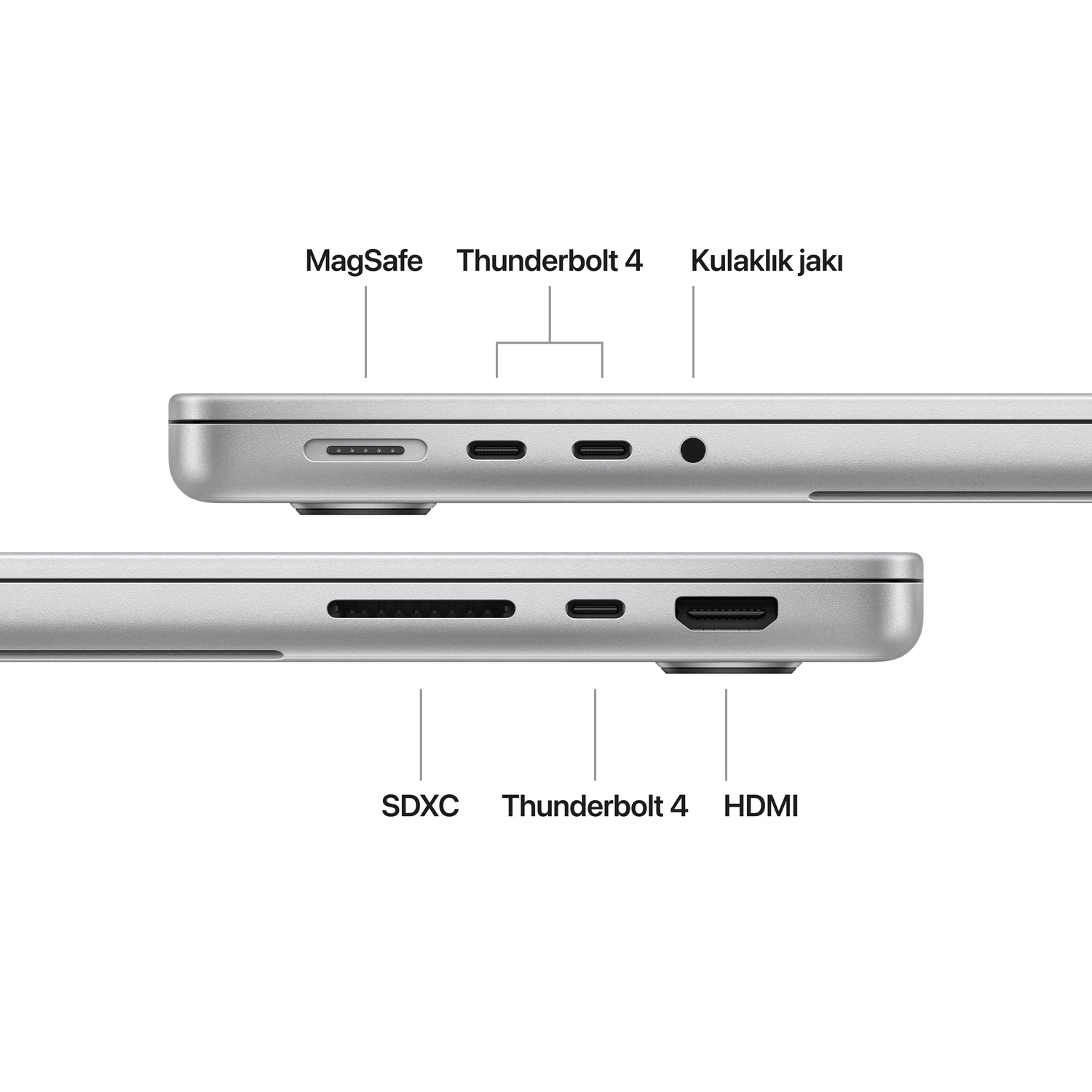 MagSafe Thunderbolt 4 Kulaklık jakı

SDXC Thunderbolt 4 HDMI