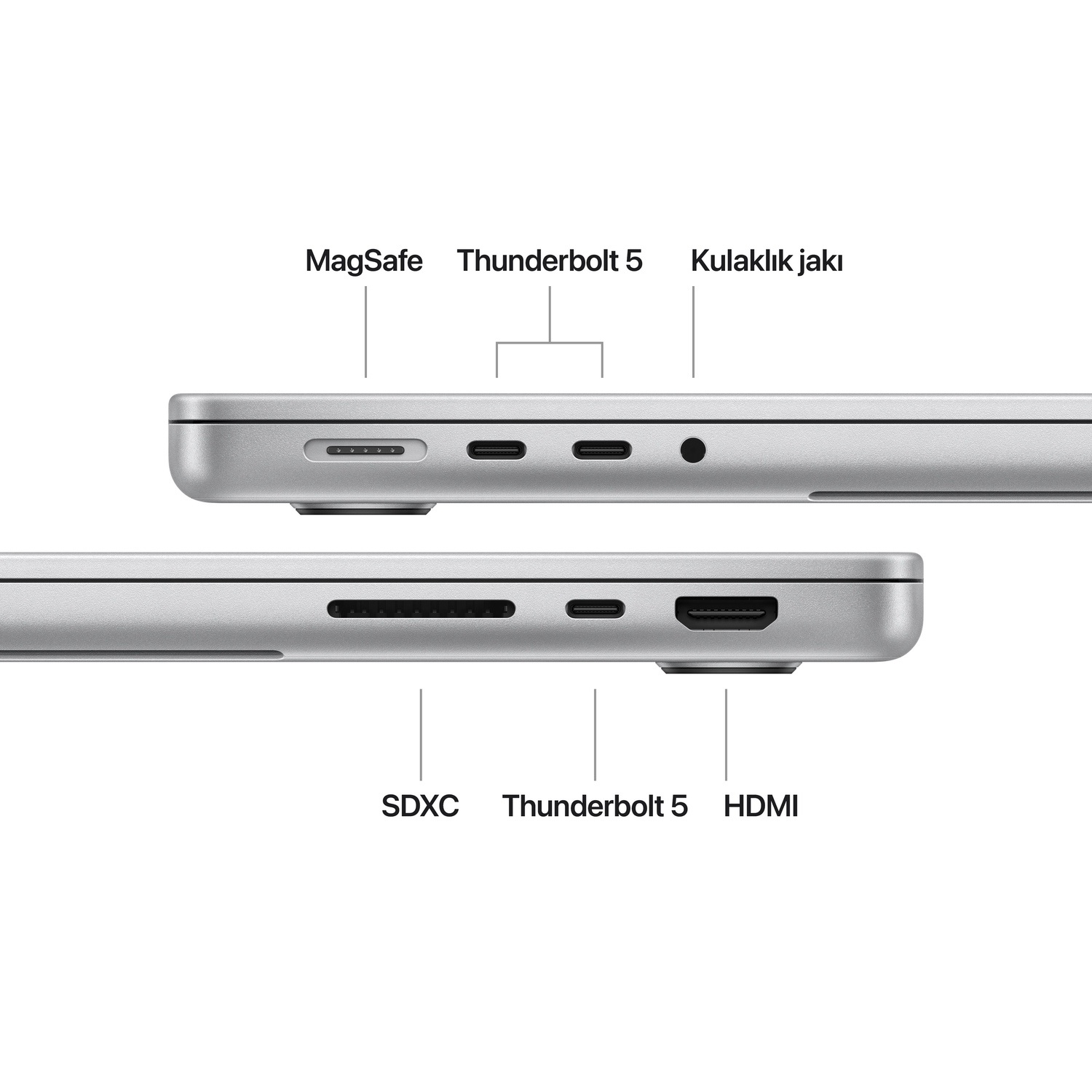 MagSafe Thunderbolt 5 Kulaklık jakı

SDXC Thunderbolt 5 HDMI