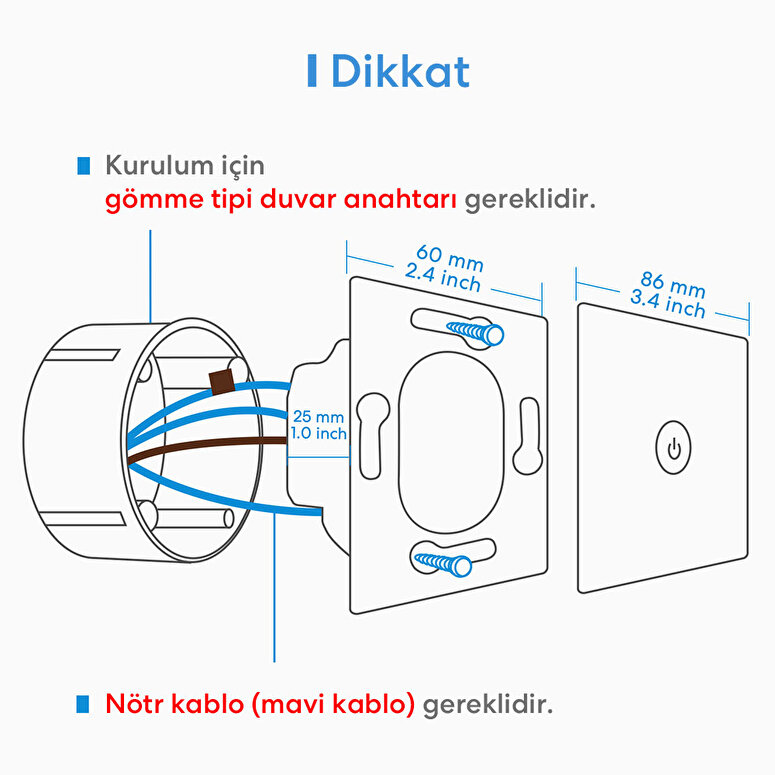 Dikkat

Kurulum için gömme tipi duvar anahtarı gereklidir.

60 mm
2.4 inch

86 mm
3.4 inch

25 mm
1.0 inch

Nötr kablo (mavi kablo) gereklidir.