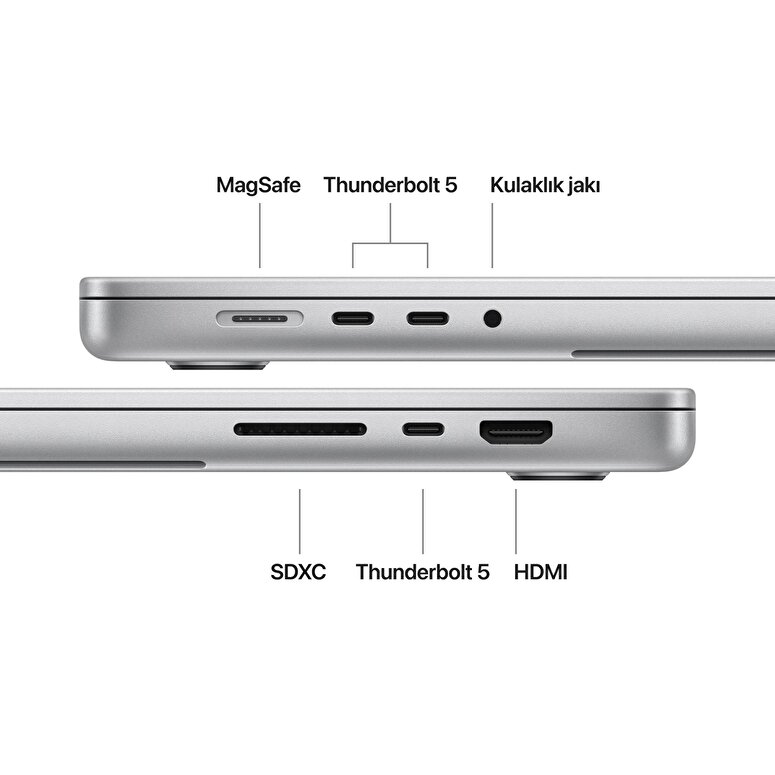 MagSafe Thunderbolt 5 Kulaklık jakı

SDXC Thunderbolt 5 HDMI